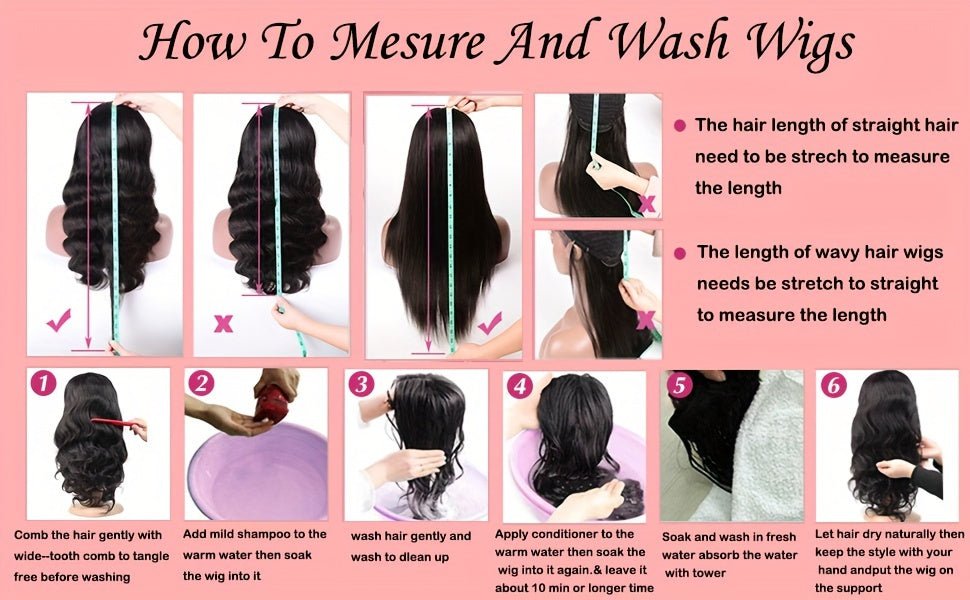 How To Mesure And Wash Wigs

The hair length of straight hair need to be strech to measure the length

The length of wavy hair wigs needs be stretch to straight to measure the length

1
Comb the hair gently with wide--tooth comb to tangle free before washing

2
Add mild shampoo to the warm water then soak the wig into it

3
wash hair gently and wash to dlean up

4
Apply conditioner to the warm water then soak the wig into it again.& leave it about 10 min or longer time

5
Soak and wash in fresh water absorb the water with tower

6
Let hair dry naturally then keep the style with your hand andput the wig on the support